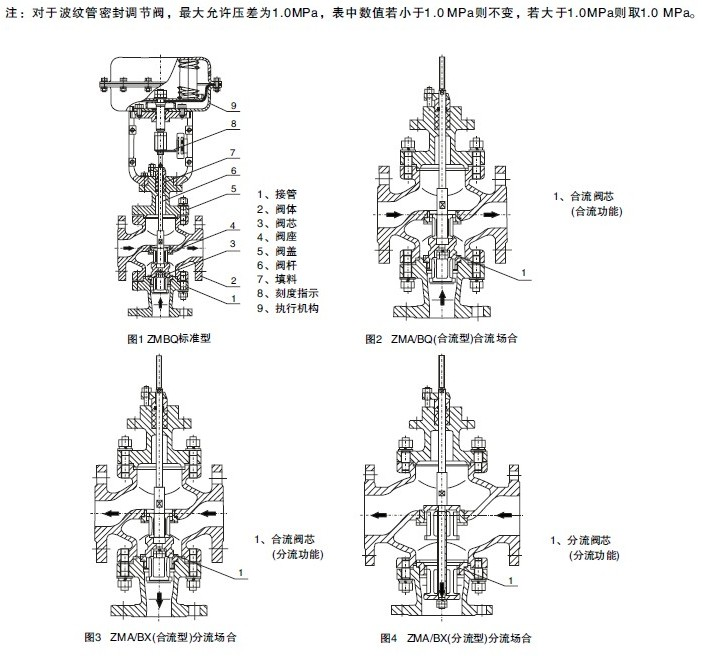 注：对于波纹管密封调节阀，最大允许压差为1.0MPa，表中数值若小于1.0 MPa则不变，若大于1.0MPa则取1.0 MPa。

9
8
7
6
5
4
3
2
1

1、接管
2、阀体
3、阀芯
4、阀座
5、阀盖
6、阀杆
7、填料
8、刻度指示
9、执行机构

图1 ZMBQ标准型

1、合流阀芯
(合流功能)

1

图2 ZMA/BQ(合流型)合流场合

1、合流阀芯
(分流功能)

1

图3 ZMA/BX(合流型)分流场合

1、分流阀芯
(分流功能)

1

图4 ZMA/BX(分流型)分流场合