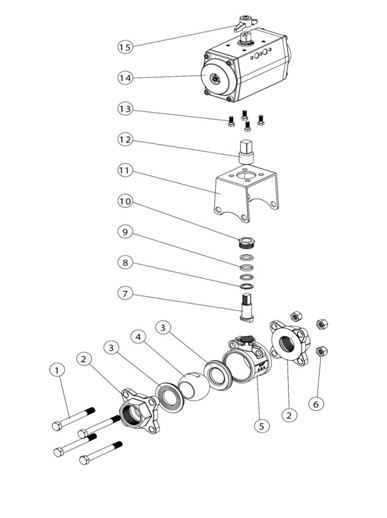 15
14
13
12
11
10
9
8
7
3
4
3
2
1
5
2
6