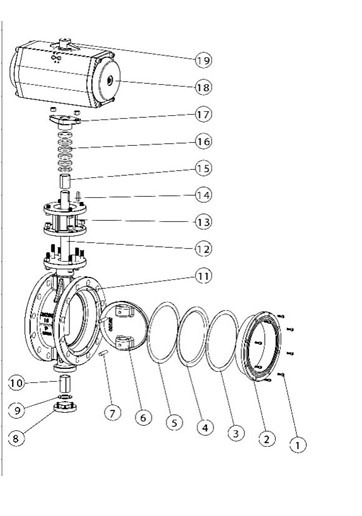 19
18
17
16
15
14
13
12
11
10
9
8
7
6
5
4
3
2
1