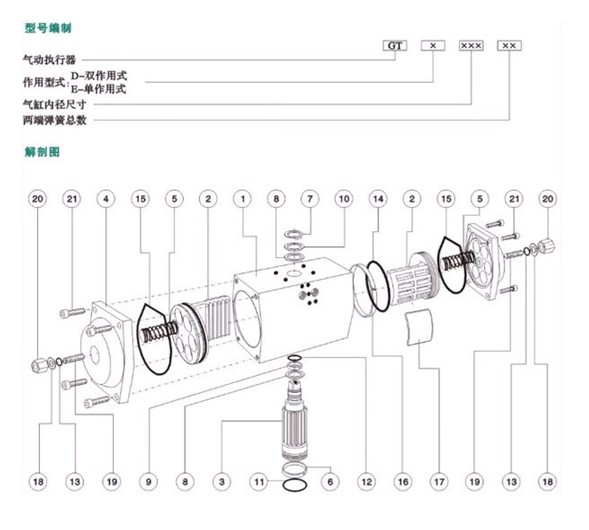 型号编制

GT × ××× ××

气动执行器
作用型式: D-双作用式
E-单作用式
气缸内径尺寸
两端弹簧总数

解剖图

20 21 4 15 5 2 1 8 7 10 14 2 15 5 21 20

18 13 19 9 8 3 11 6 12 16 17 19 13 18