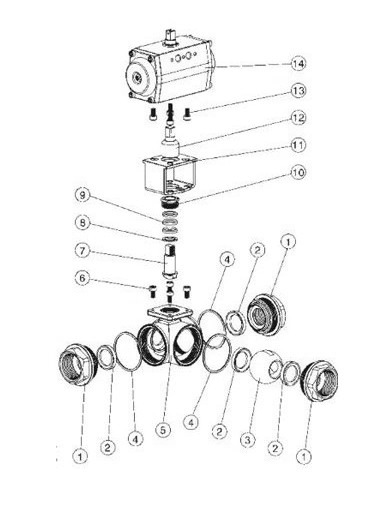 14
13
12
11
10
9
8
7
6
4
2
1
1
2
4
5
4
2
3
2
1